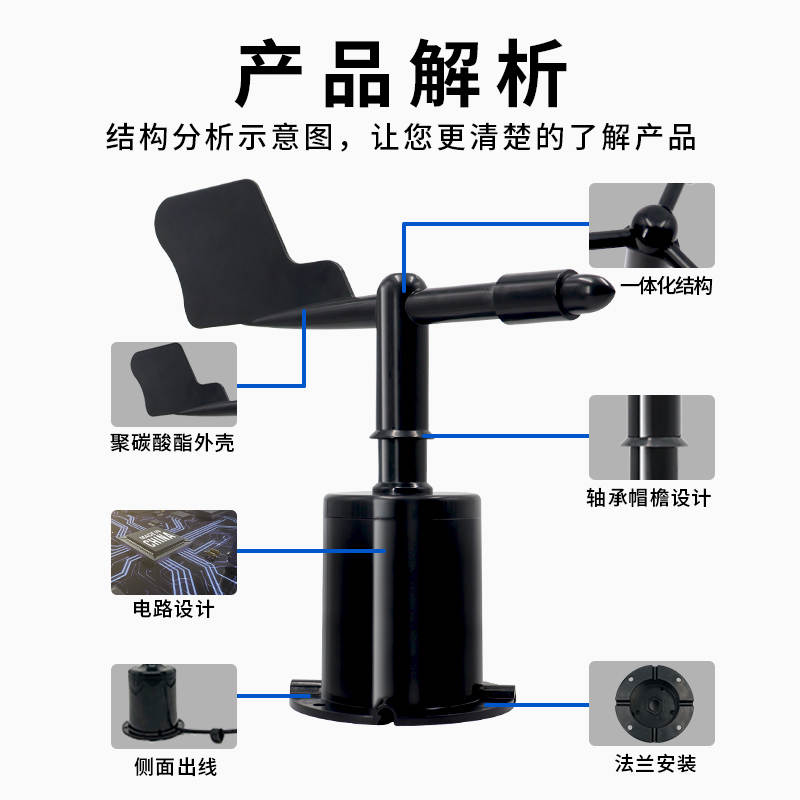 产品解析

结构分析示意图，让您更清楚的了解产品

一体化结构

聚碳酸酯外壳

轴承帽檐设计

MADE IN CHINA

电路设计

侧面出线

法兰安装